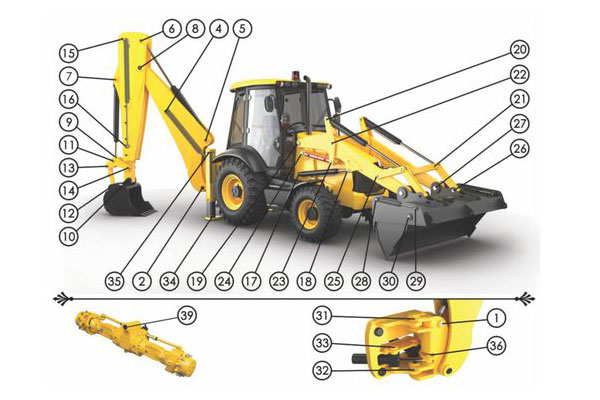 6
8
4
5
15
7
16
9
11
13
14
12
10
20
22
21
27
26
35
2
34
19
24
17
23
18
25
28
30
29
39
31
1
33
36
32