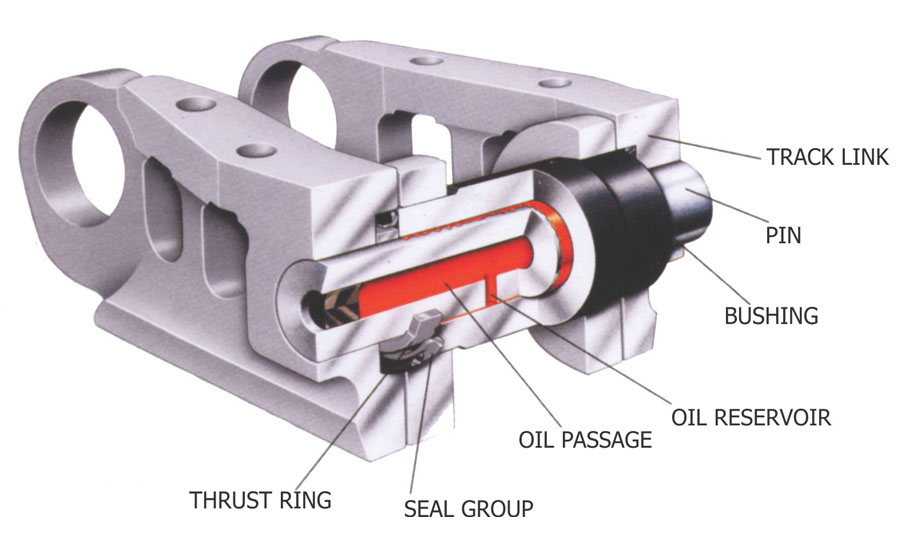 TRACK LINK
PIN
BUSHING
OIL RESERVOIR
OIL PASSAGE
THRUST RING
SEAL GROUP